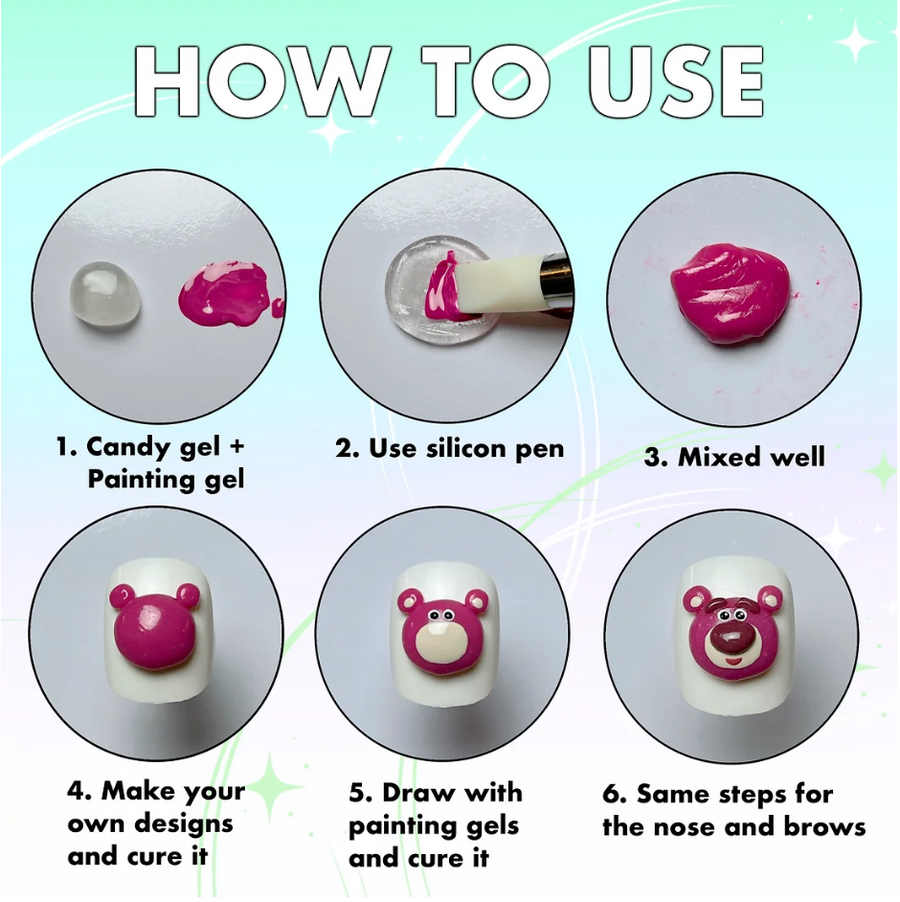 HOW TO USE

1. Candy gel + Painting gel

2. Use silicon pen

3. Mixed well

4. Make your own designs and cure it

5. Draw with painting gels and cure it

6. Same steps for the nose and brows